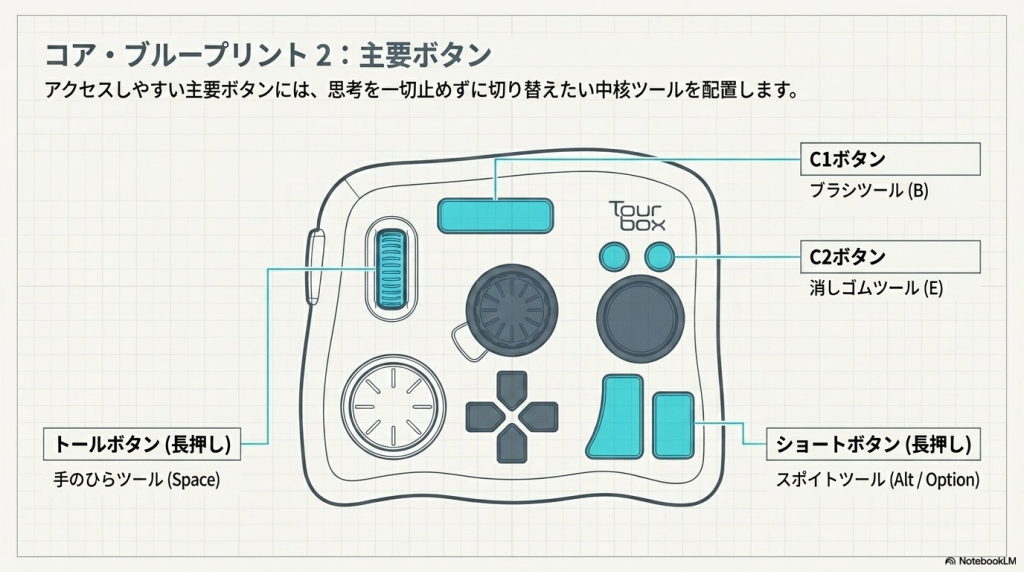 コア・ブループリント 2：主要ボタン

アクセスしやすい主要ボタンには、思考を一切止めずに切り替えたい中核ツールを配置します。

C1ボタン
ブラシツール (B)

Tour box

C2ボタン
消しゴムツール (E)

トールボタン (長押し)
手のひらツール (Space)

ショートボタン (長押し)
スポイトツール (Alt / Option)

NotebookLM