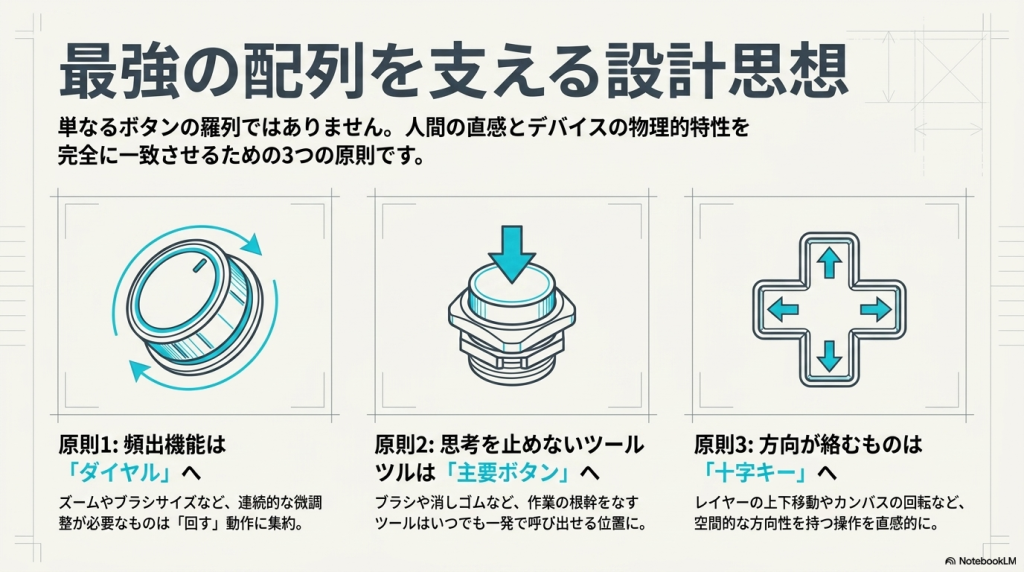 最強の配列を支える設計思想

単なるボタンの羅列ではありません。人間の直感とデバイスの物理的特性を完全に一致させるための3つの原則です。

原則1: 頻出機能は「ダイヤル」へ

ズームやブラシサイズなど、連続的な微調整が必要なものは「回す」動作に集約。

原則2: 思考を止めないツールツルは「主要ボタン」へ

ブラシや消しゴムなど、作業の根幹をなすツールはいつでも一発で呼び出せる位置に。

原則3: 方向が絡むものは「十字キー」へ

レイヤーの上下移動やカンバスの回転など、空間的な方向性を持つ操作を直感的に。

NotebookLM