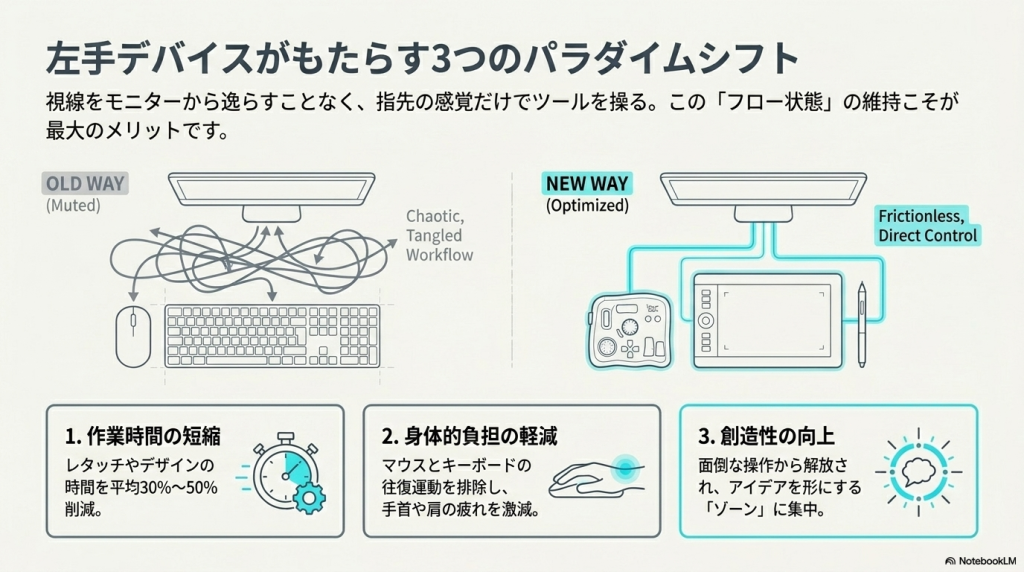 左手デバイスがもたらす3つのパラダイムシフト

視線をモニターから逸らすことなく、指先の感覚だけでツールを操る。この「フロー状態」の維持こそが最大のメリットです。

OLD WAY
(Muted)

Chaotic, Tangled Workflow

NEW WAY
(Optimized)

Frictionless, Direct Control

1. 作業時間の短縮
レタッチやデザインの時間を平均30%〜50%削減。

2. 身体的負担の軽減
マウスとキーボードの往復運動を排除し、手首や肩の疲れを激減。

3. 創造性の向上
面倒な操作から解放され、アイデアを形にする「ゾーン」に集中。

NotebookLM