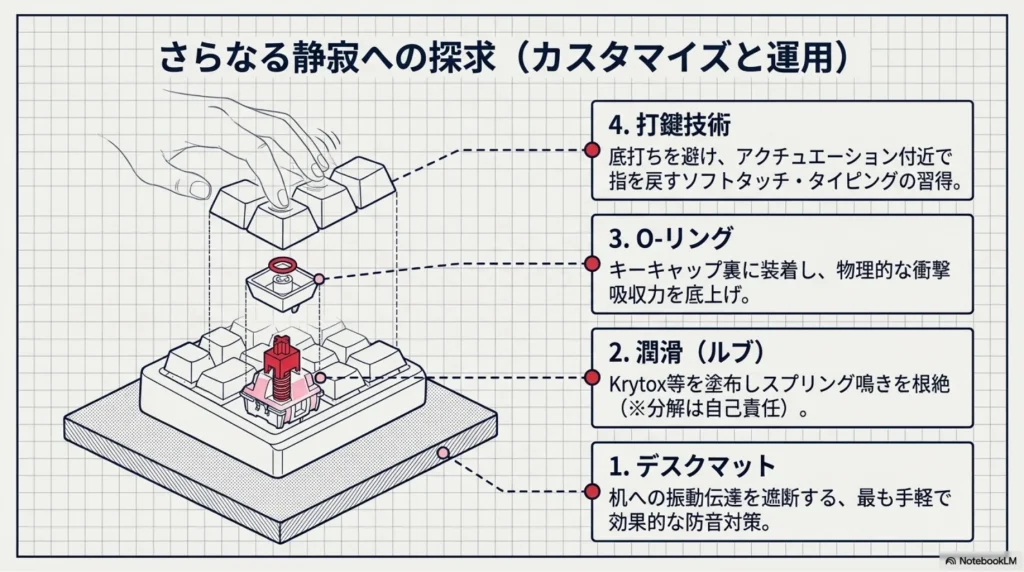 さらなる静寂への探求（カスタマイズと運用）

4. 打鍵技術
底打ちを避け、アクチュエーション付近で指を戻すソフトタッチ・タイピングの習得。

3. O-リング
キーキャップ裏に装着し、物理的な衝撃吸収力を底上げ。

2. 潤滑（ルブ）
Krytox等を塗布しスプリング鳴きを根絶（※分解は自己責任）。

1. デスクマット
机への振動伝達を遮断する、最も手軽で効果的な防音対策。

NotebookLM